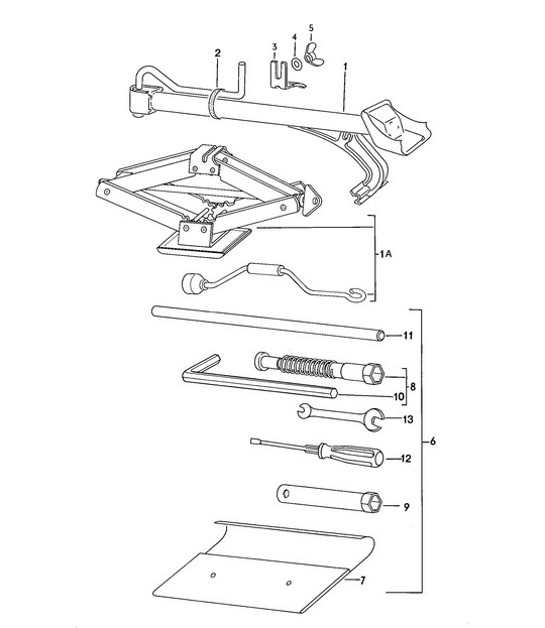 2
3
4
5
1
1A
11
8
10
13
6
12
9
7