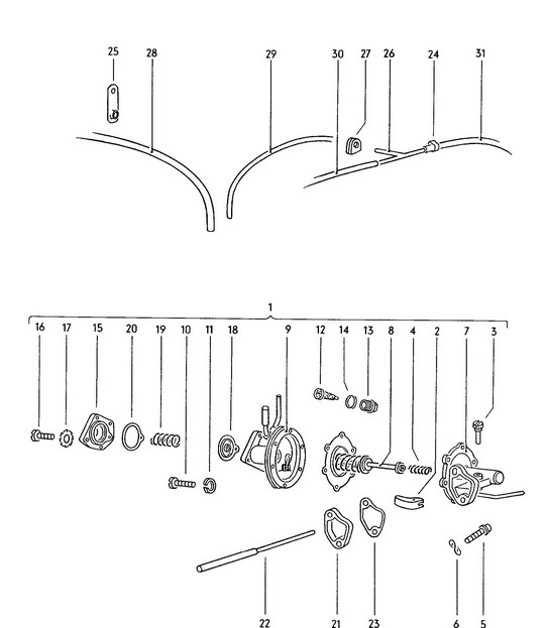 25 28 29 30 27 26 24 31

1

16 17 15 20 19 10 11 18 9 12 14 13 8 4 2 7 3

22 21 23 6 5