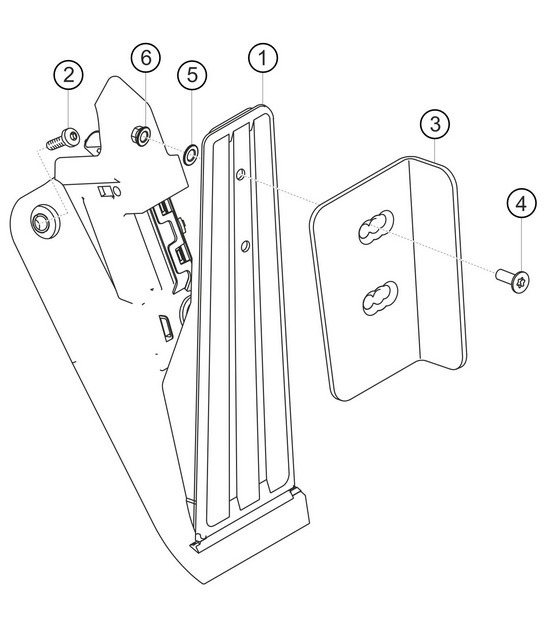 2
6
5
1
3
4