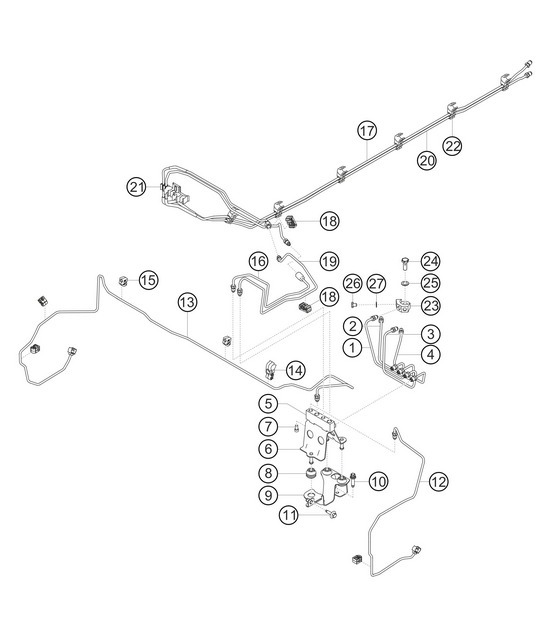 17
22
20
21
18
16
19
24
15
26
27
25
13
18
23
2
3
1
4
14
5
7
6
8
10
12
9
11