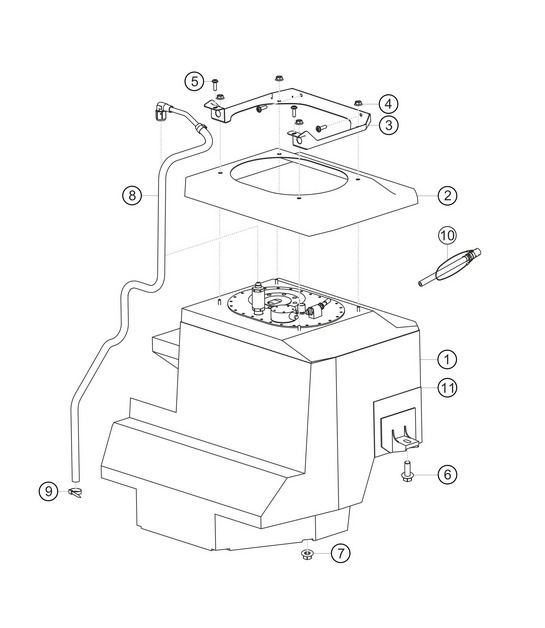 5
4
3
8
2
10
1
11
6
9
7