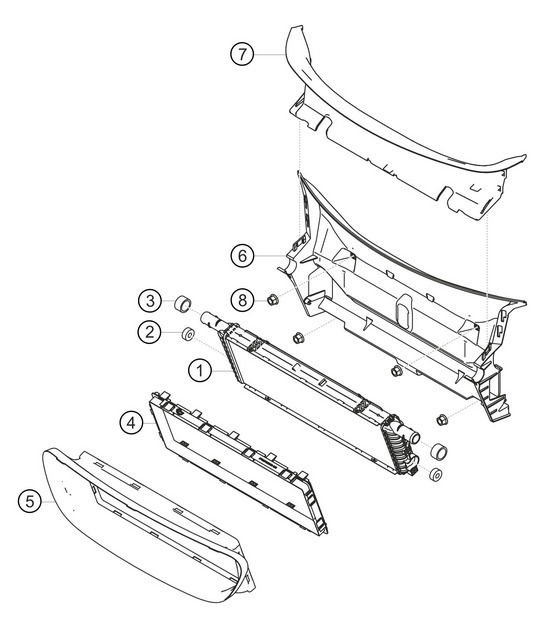 7
6
3
8
2
1
4
5