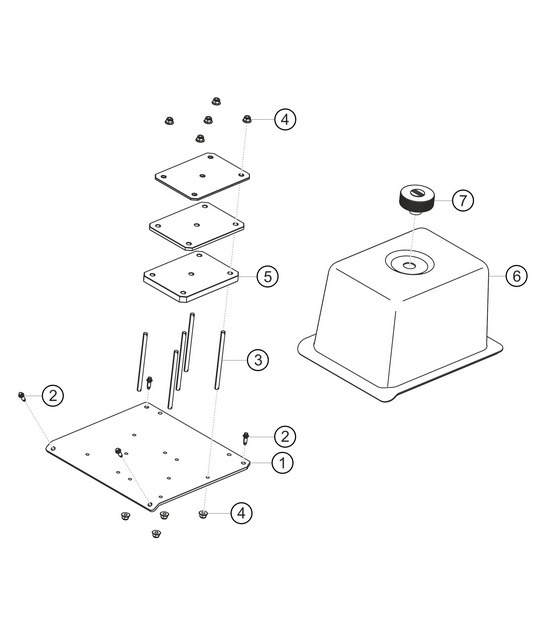 4
7
5
6
3
2
2
1
4